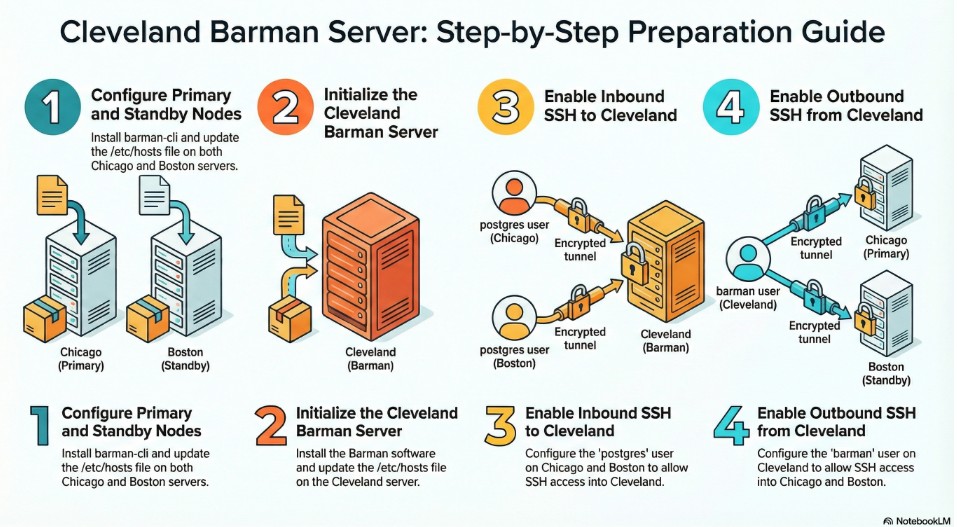 Cleveland Barman Server: Step-by-Step Preparation Guide

1 Configure Primary and Standby Nodes

Install barman-cli and update the /etc/hosts file on both Chicago and Boston servers.

Chicago (Primary)

Boston (Standby)

2 Initialize the Cleveland Barman Server

Cleveland (Barman)

3 Enable Inbound SSH to Cleveland

postgres user (Chicago)

Encrypted tunnel

postgres user (Boston)

Encrypted tunnel

Cleveland (Barman)

4 Enable Outbound SSH from Cleveland

barman user (Cleveland)

Encrypted tunnel

Chicago (Primary)

Encrypted tunnel

Boston (Standby)

1 Configure Primary and Standby Nodes

Install barman-cli and update the /etc/hosts file on both Chicago and Boston servers.

2 Initialize the Cleveland Barman Server

Install the Barman software and update the /etc/hosts file on the Cleveland server.

3 Enable Inbound SSH to Cleveland

Configure the 'postgres' user on Chicago and Boston to allow SSH access into Cleveland.

4 Enable Outbound SSH from Cleveland

Configure the 'barman' user on Cleveland to allow SSH access into Chicago and Boston.

NotebookLM